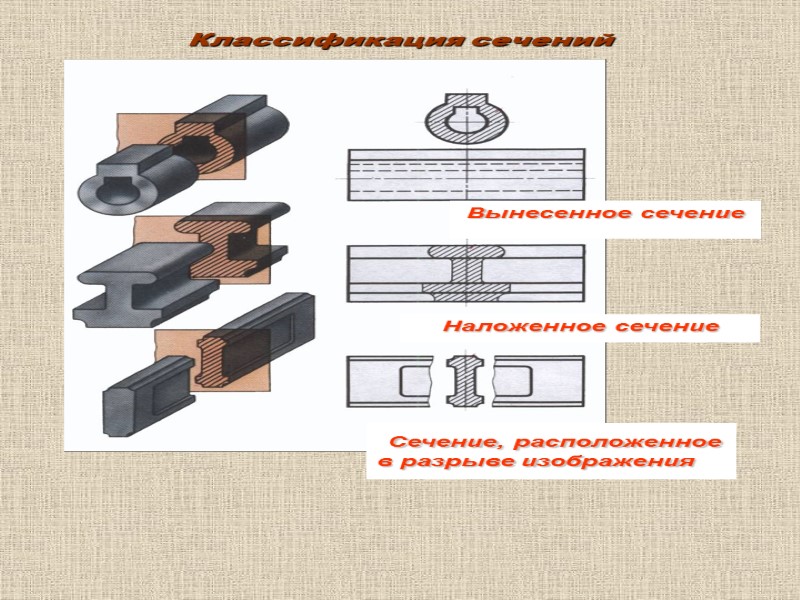 Классификация сечений

Вынесенное сечение

Наложенное сечение

Сечение, расположенное в разрыве изображения